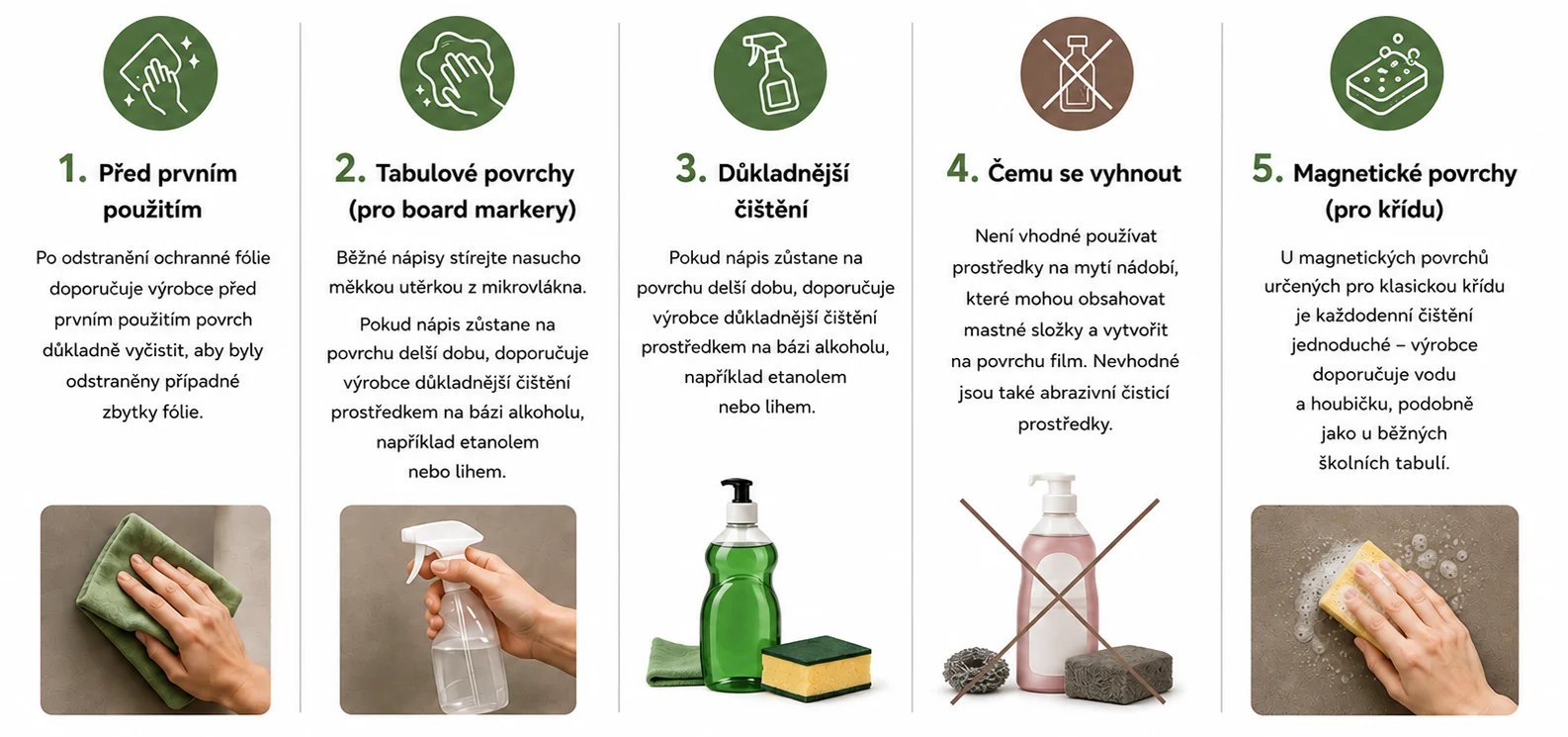 1. Před prvním použitím

Po odstranění ochranné fólie doporučuje výrobce před prvním použitím povrch důkladně vyčistit, aby byly odstraněny případné zbytky fólie.

2. Tabulové povrchy (pro board markery)

Běžné nápisy stírejte nasucho měkkou utěrkou z mikrovlákna.

Pokud nápis zůstane na povrchu delší dobu, doporučuje výrobce důkladnější čištění prostředkem na bázi alkoholu, například etanolem nebo lihem.

3. Důkladnější čištění

Pokud nápis zůstane na povrchu delší dobu, doporučuje výrobce důkladnější čištění prostředkem na bázi alkoholu, například etanolem nebo lihem.

4. Čemu se vyhnout

Není vhodné používat prostředky na mytí nádobí, které mohou obsahovat mastné složky a vytvořit na povrchu film. Nevhodné jsou také abrazivní čisticí prostředky.

5. Magnetické povrchy (pro křídu)

U magnetických povrchů určených pro klasickou křídu je každodenní čištění jednoduché – výrobce doporučuje vodu a houbičku, podobně jako u běžných školních tabulí.